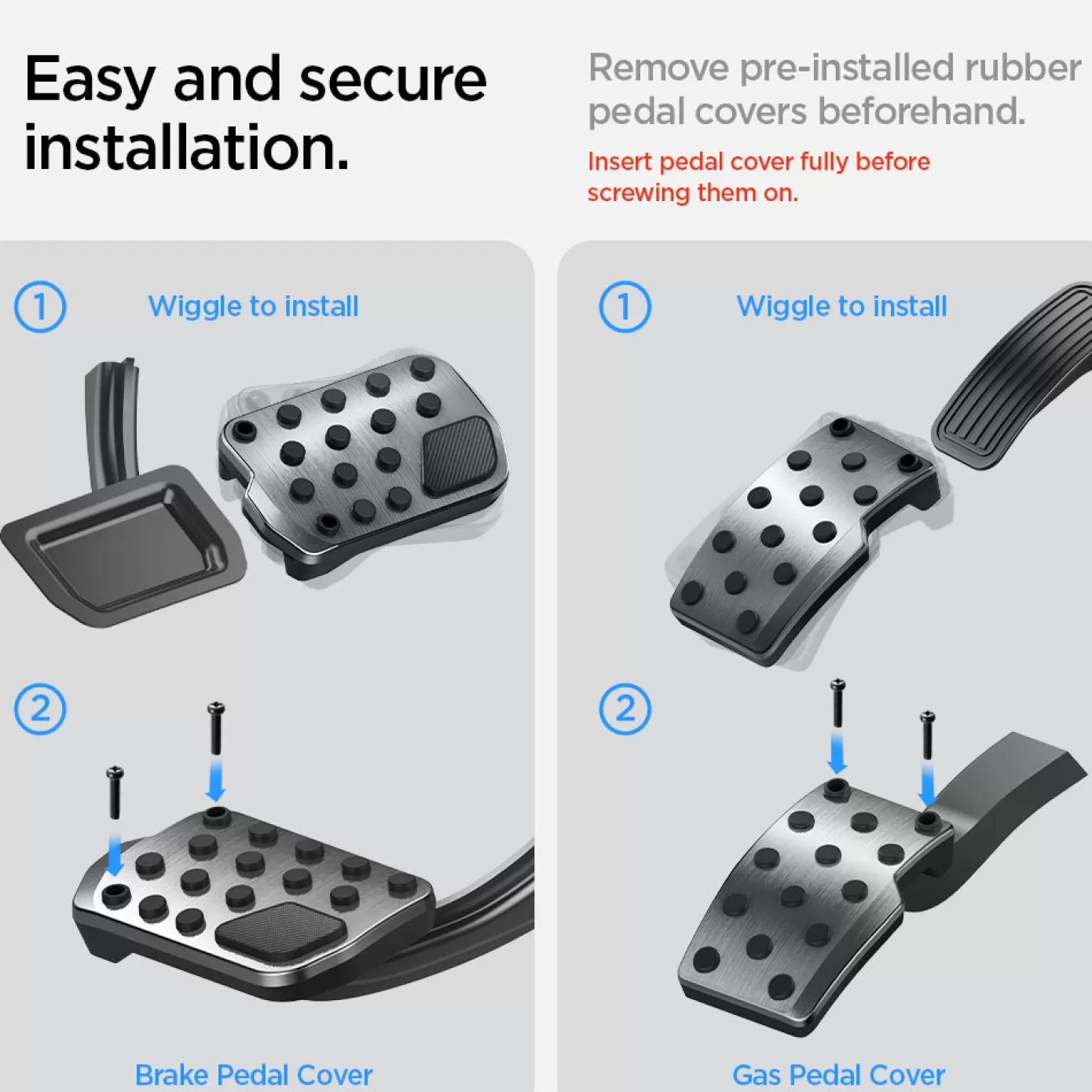 Easy and secure installation.

Remove pre-installed rubber pedal covers beforehand.

Insert pedal cover fully before screwing them on.

1 Wiggle to install

2

Brake Pedal Cover

1 Wiggle to install

2

Gas Pedal Cover